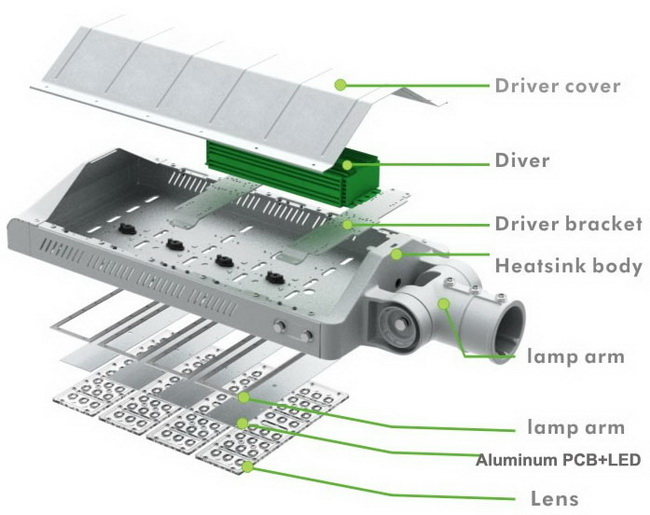 Driver cover
Diver
Driver bracket
Heatsink body
lamp arm
lamp arm
Aluminum PCB+LED
Lens