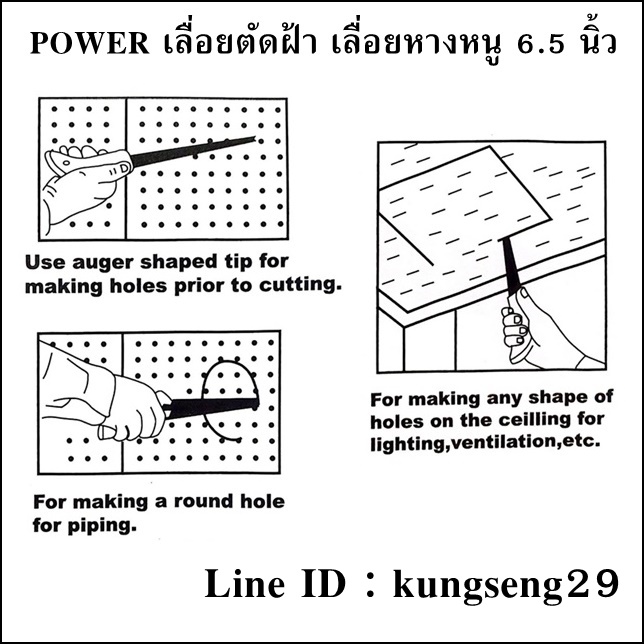 POWER เลื่อยตัดฝ้า เลื่อยหางหนู 6.5 นิ้ว

Use auger shaped tip for making holes prior to cutting.

For making a round hole for piping.

For making any shape of holes on the ceilling for lighting,ventilation,etc.

Line ID : kungseng29