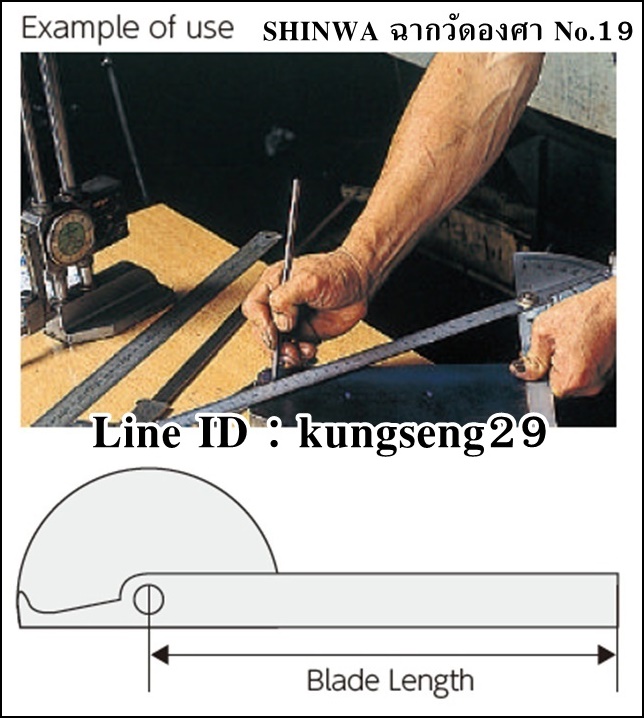 Example of use

SHINWA ฉากวัดองศา No.19

Line ID : kungseng29

Blade Length