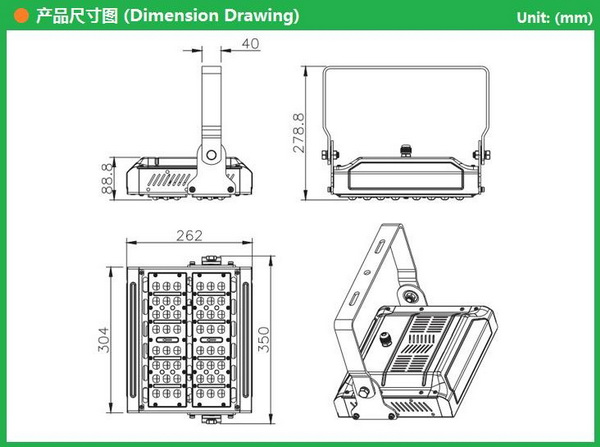 产品尺寸图 (Dimension Drawing)
Unit: (mm)

40

88.8

278.8

262

304

350