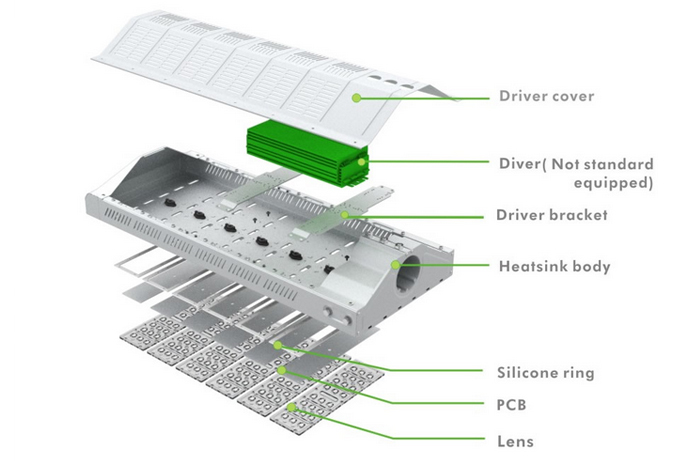 Driver cover

Diver( Not standard equipped)

Driver bracket

Heatsink body

Silicone ring

PCB

Lens